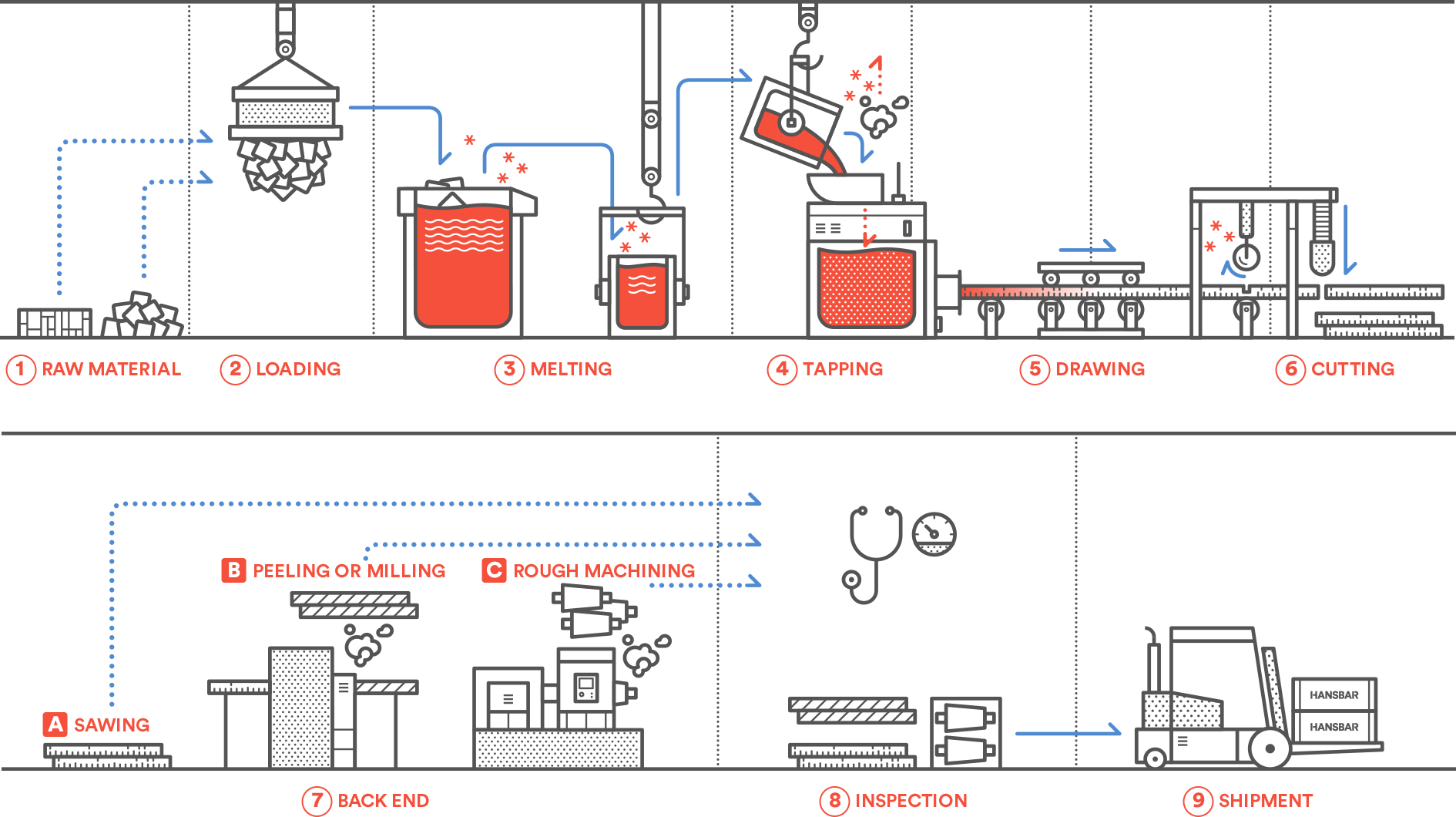 1 RAW MATERIAL

2 LOADING

3 MELTING

4 TAPPING

5 DRAWING

6 CUTTING

B PEELING OR MILLING

C ROUGH MACHINING

A SAWING

HANSBAR

HANSBAR

7 BACK END

8 INSPECTION

9 SHIPMENT